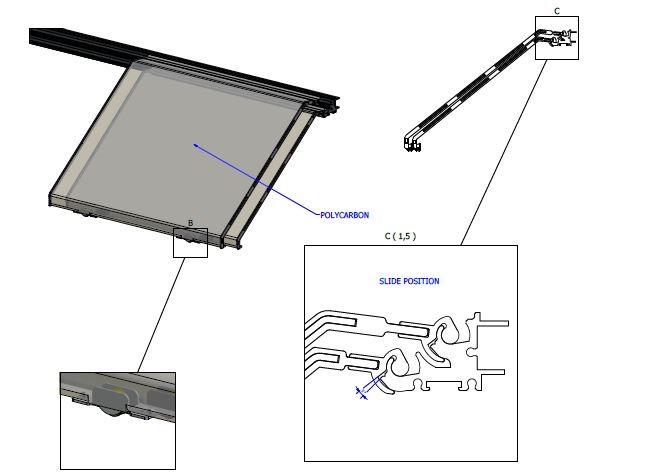 C

POLYCARBON

B

C ( 1,5 )

SLIDE POSITION